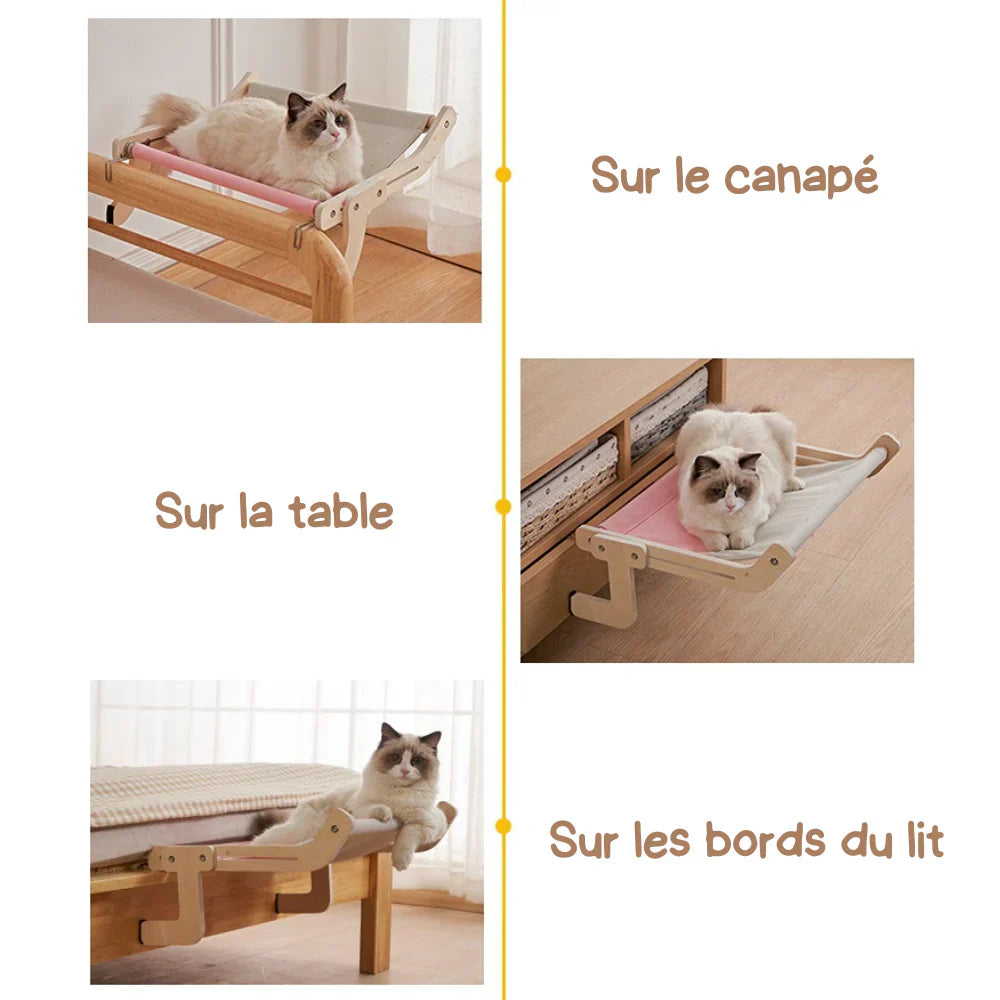 Sur le canapé

Sur la table

Sur les bords du lit