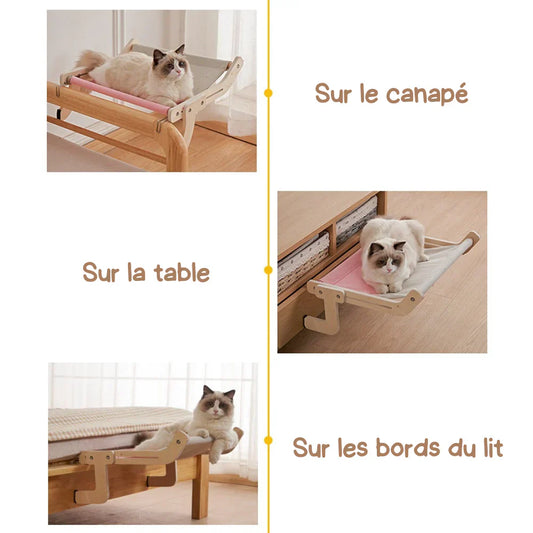 Sur le canapé

Sur la table

Sur les bords du lit